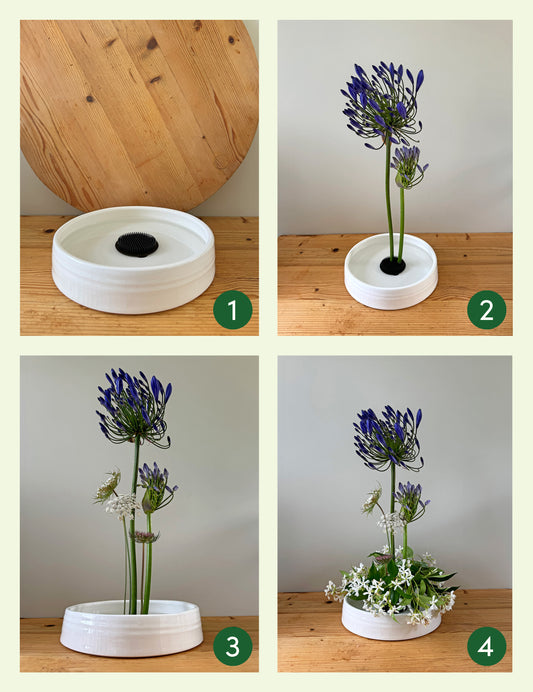 1

2

3

4